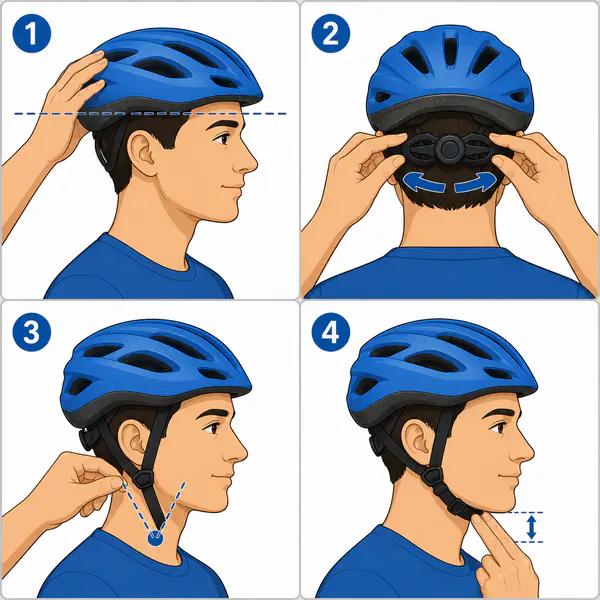 1

2

3

4