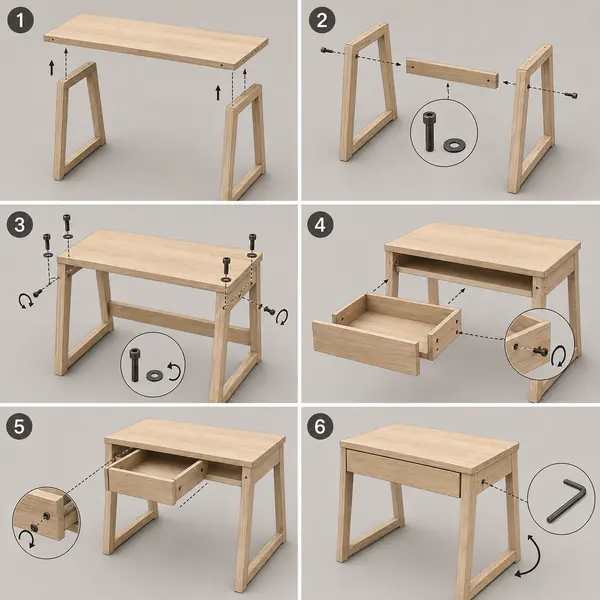 1

2

3

4

5

6